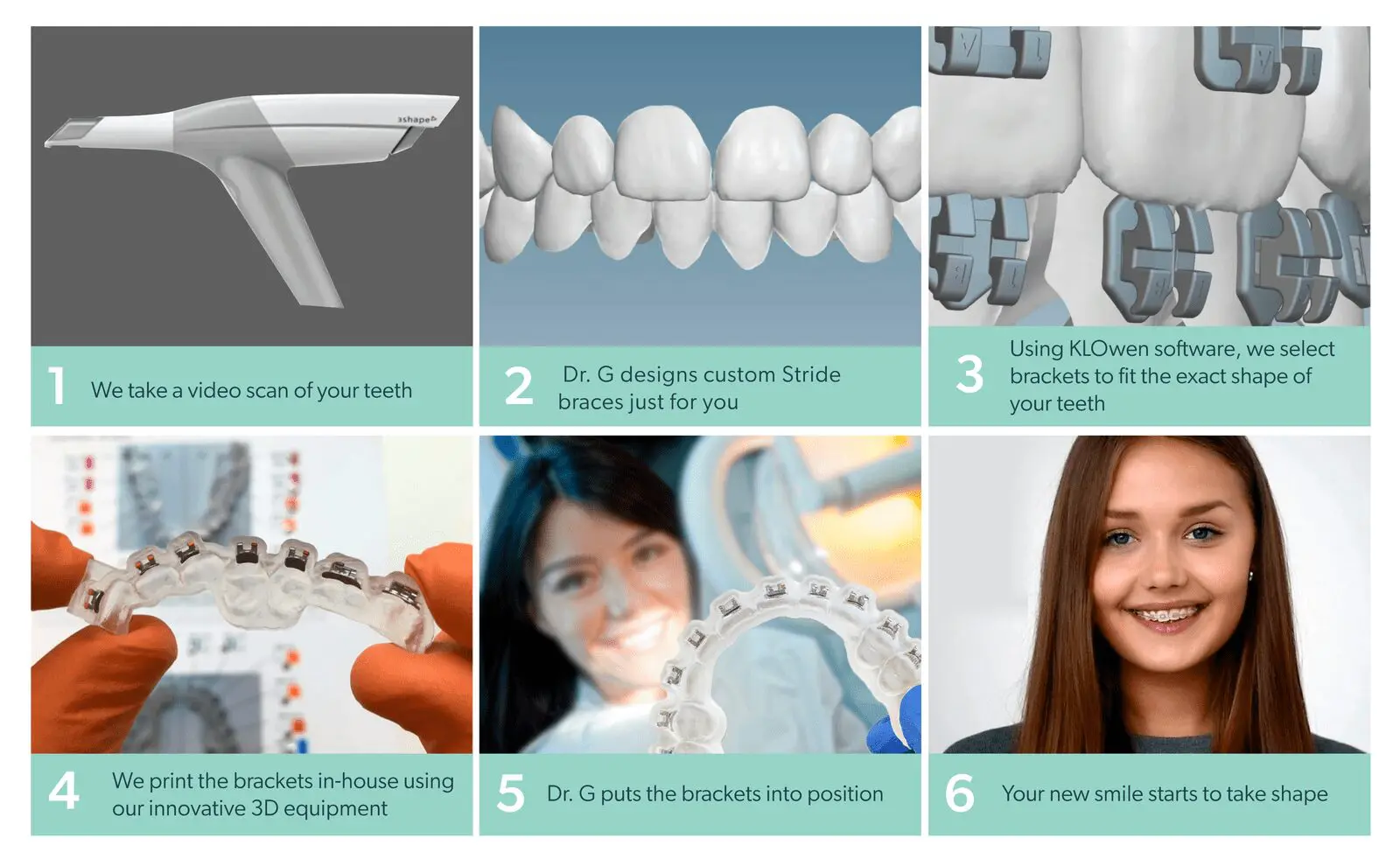 3shape

1 We take a video scan of your teeth

2 Dr. G designs custom Stride braces just for you

3 Using KLOwen software, we select brackets to fit the exact shape of your teeth

4 We print the brackets in-house using our innovative 3D equipment

5 Dr. G puts the brackets into position

6 Your new smile starts to take shape